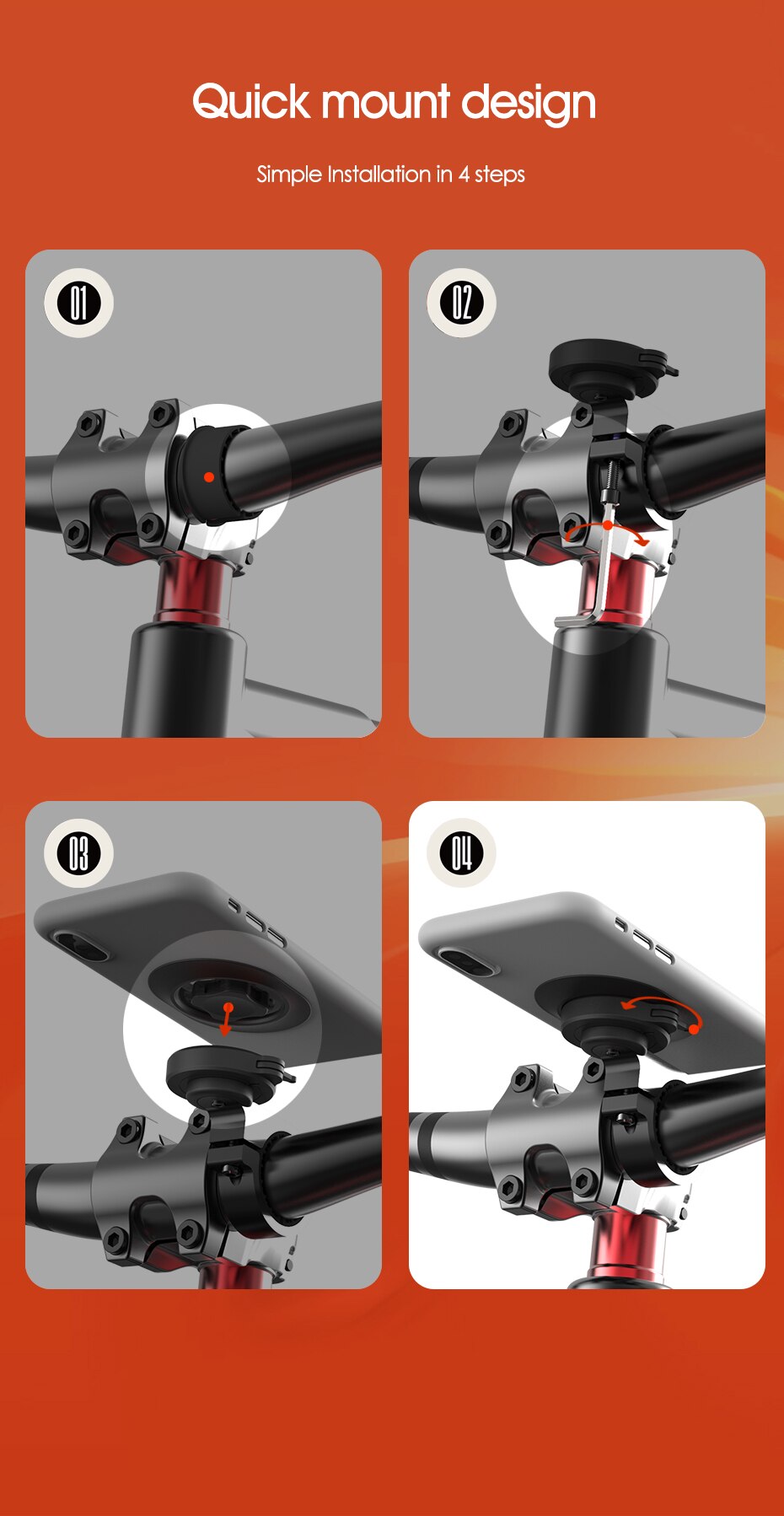 Quick mount design

Simple Installation in 4 steps

01

02

03

04