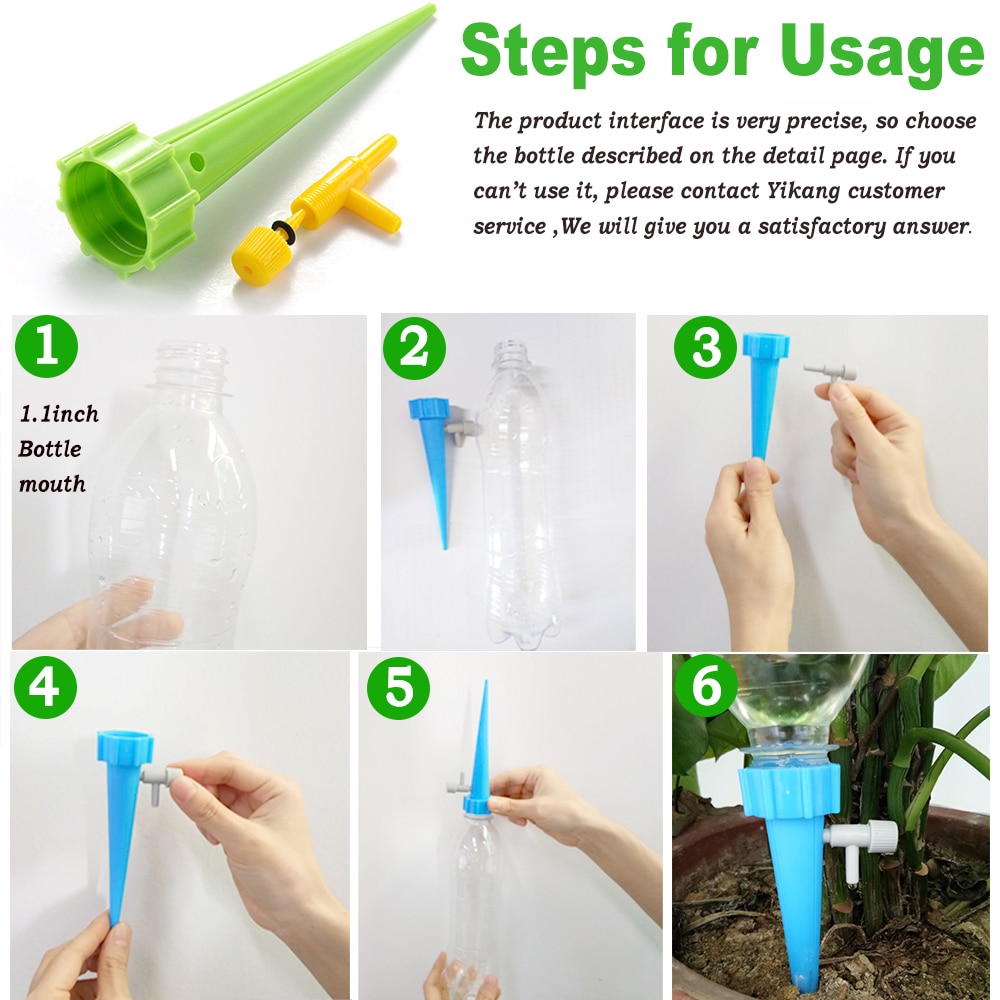 Steps for Usage

The product interface is very precise, so choose the bottle described on the detail page. If you can't use it, please contact Yikang customer service ,We will give you a satisfactory answer.

1

1.1inch Bottle mouth

2

3

4

5

6